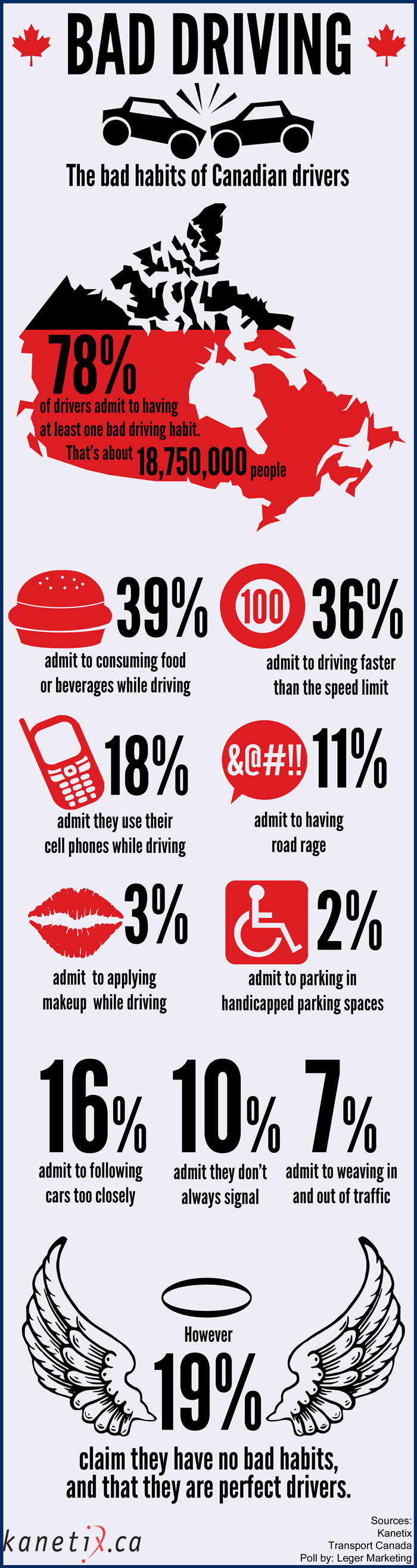 BAD DRIVING

The bad habits of Canadian drivers

78%
of drivers admit to having at least one bad driving habit. That's about 18,750,000 people

39%
admit to consuming food or beverages while driving

100 36%
admit to driving faster than the speed limit

18%
admit they use their cell phones while driving

&@#!! 11%
admit to having road rage

3%
admit to applying makeup while driving

2%
admit to parking in handicapped parking spaces

16%
admit to following cars too closely

10%
admit they don't always signal

7%
admit to weaving in and out of traffic

However
19%
claim they have no bad habits, and that they are perfect drivers.

kanetix.ca

Sources:
Kanetix
Transport Canada
Poll by: Leger Marketing